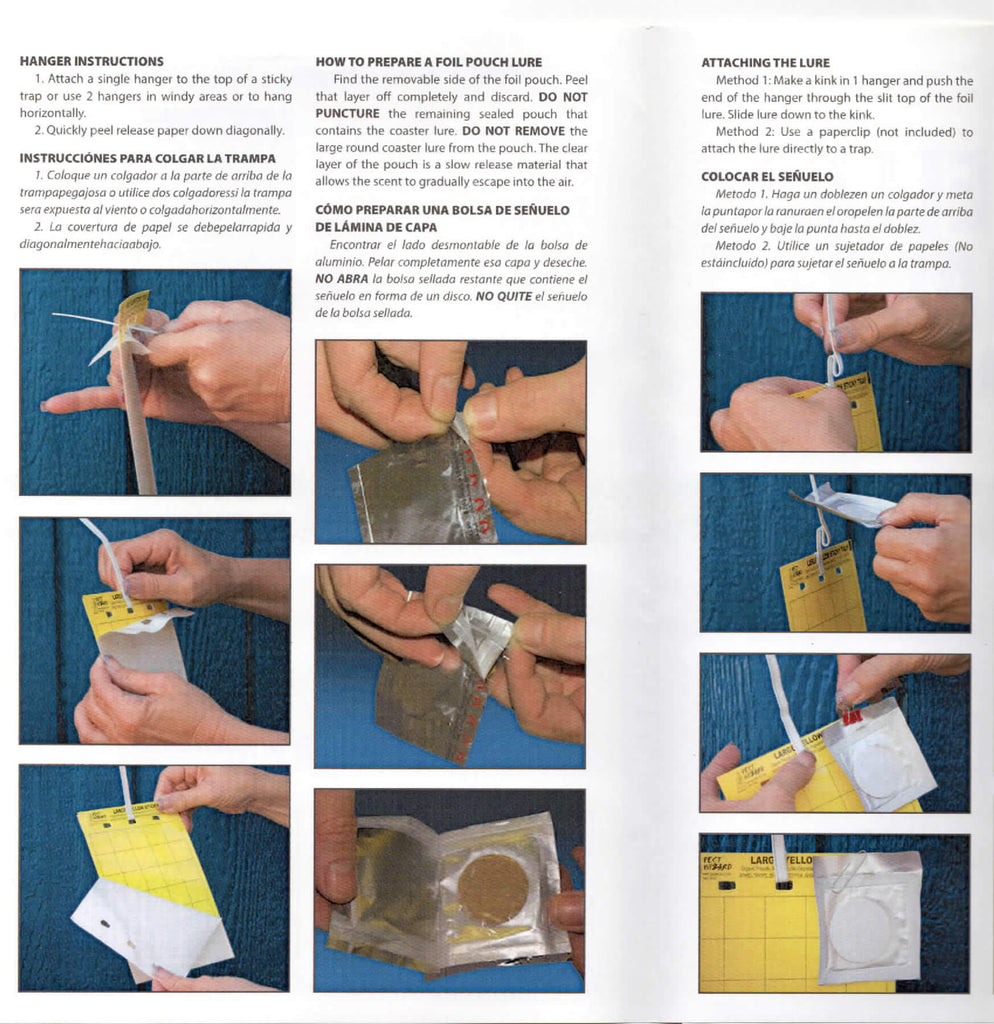 HANGER INSTRUCTIONS

1. Attach a single hanger to the top of a sticky trap or use 2 hangers in windy areas or to hang horizontally.

2. Quickly peel release paper down diagonally.

INSTRUCCIÓNES PARA COLGAR LA TRAMPA

1. Coloque un colgador a la parte de arriba de la trampapegajosa o utilice dos colgadoressi la trampa sera expuesta al viento o colgadahorizontalmente.

2. La covertura de papel se debepelarrapida y diagonalmentehaciaabajo.

HOW TO PREPARE A FOIL POUCH LURE

Find the removable side of the foil pouch. Peel that layer off completely and discard. DO NOT PUNCTURE the remaining sealed pouch that contains the coaster lure. DO NOT REMOVE the large round coaster lure from the pouch. The clear layer of the pouch is a slow release material that allows the scent to gradually escape into the air.

CÓMO PREPARAR UNA BOLSA DE SEÑUELO DE LÁMINA DE CAPA

Encontrar el lado desmontable de la bolsa de aluminio. Pelar completamente esa capa y deseche. NO ABRA la bolsa sellada restante que contiene el señuelo en forma de un disco. NO QUITE el señuelo de la bolsa sellada.

ATTACHING THE LURE

Method 1: Make a kink in 1 hanger and push the end of the hanger through the slit top of the foil lure. Slide lure down to the kink.

Method 2: Use a paperclip (not included) to attach the lure directly to a trap.

COLOCAR EL SEÑUELO

Metodo 1. Haga un doblezen un colgador y meta la puntapor la ranuraen el oropelen la parte de arriba del señuelo y baje la punta hasta el doblez.

Metodo 2. Utilice un sujetador de papeles (No estáincluido) para sujetar el señuelo a la trampa.

LARGE YELLOW

PEST WIZARD LARG YELLO